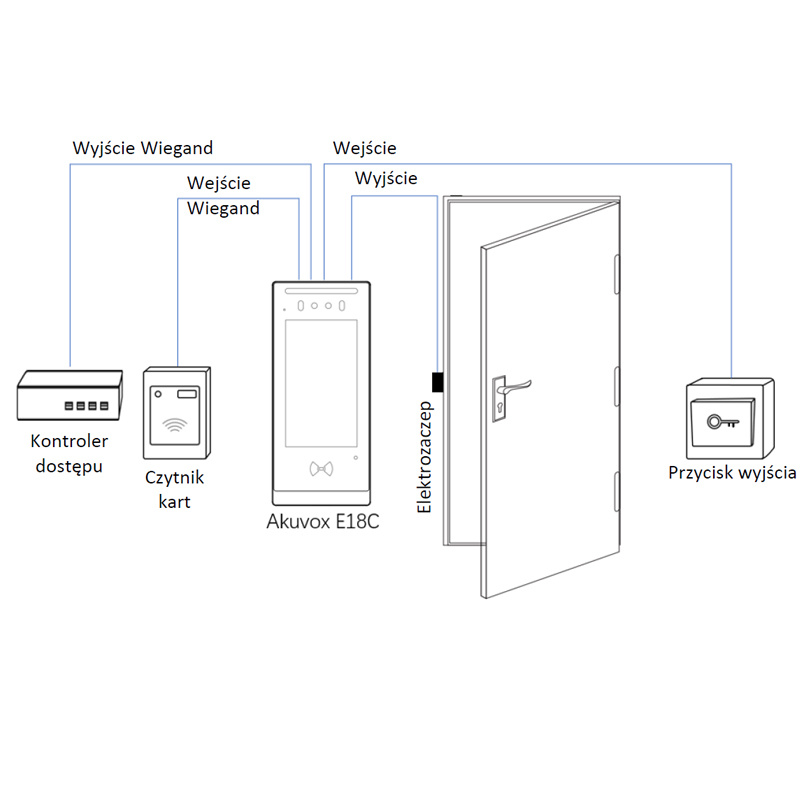 Wyjście Wiegand

Wejście

Wejście Wiegand

Wyjście

Kontroler dostępu

Czytnik kart

Akuvox E18C

Elektrozaczep

Przycisk wyjścia